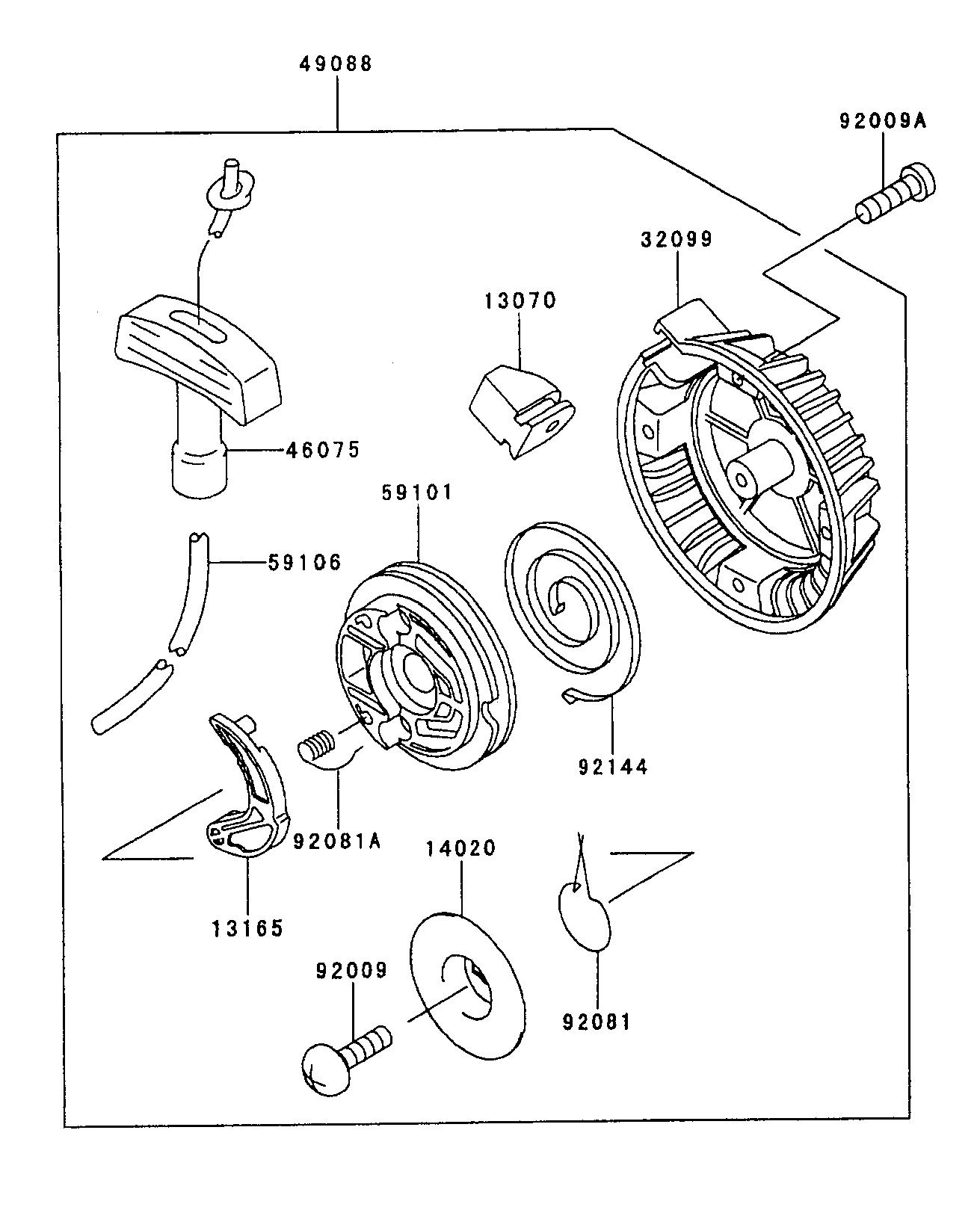 49088

92009A

32099

13070

46075

59101

59106

92144

92081A

14020

13165

92009

92081