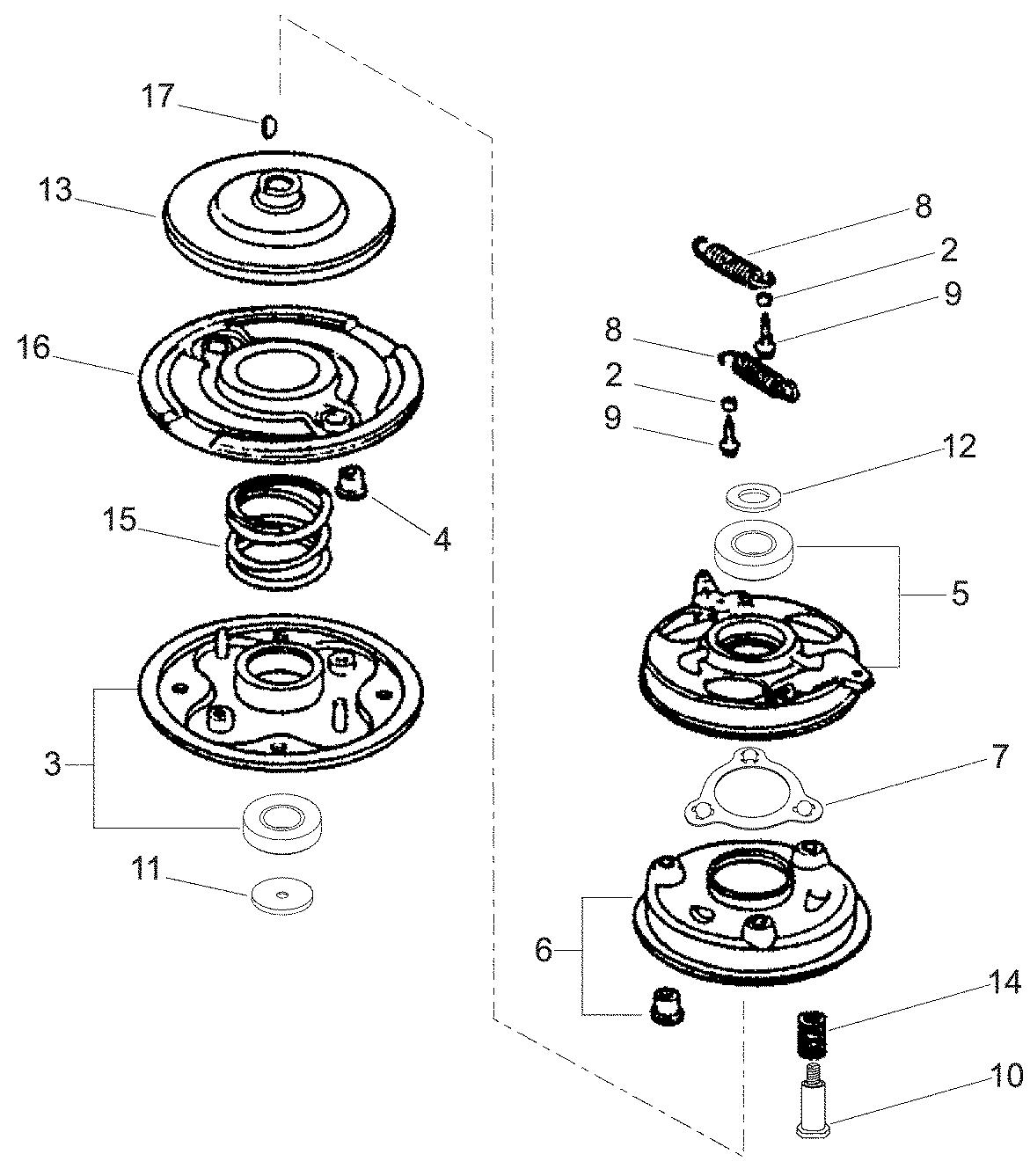 17
13
16
15
4
3
11
8
2
9
8
2
9
12
5
7
6
14
10