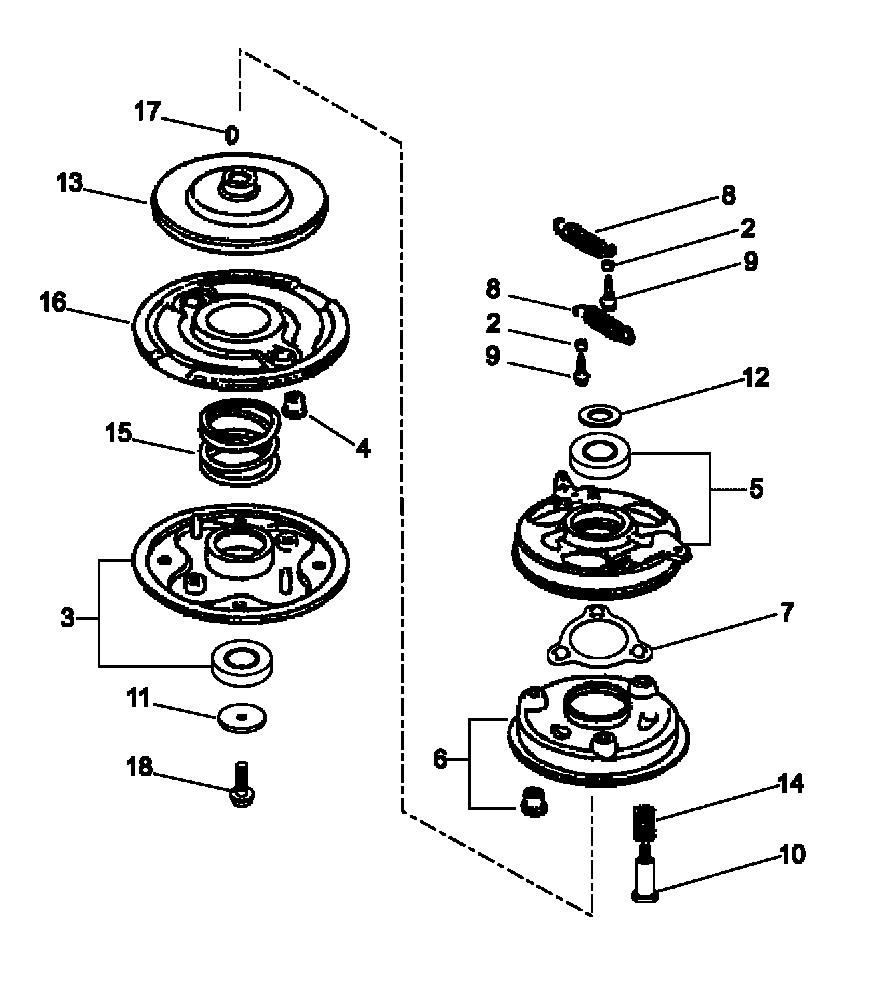 17
13
16
15
4
3
11
18
8
2
9
8
2
9
12
5
7
6
14
10