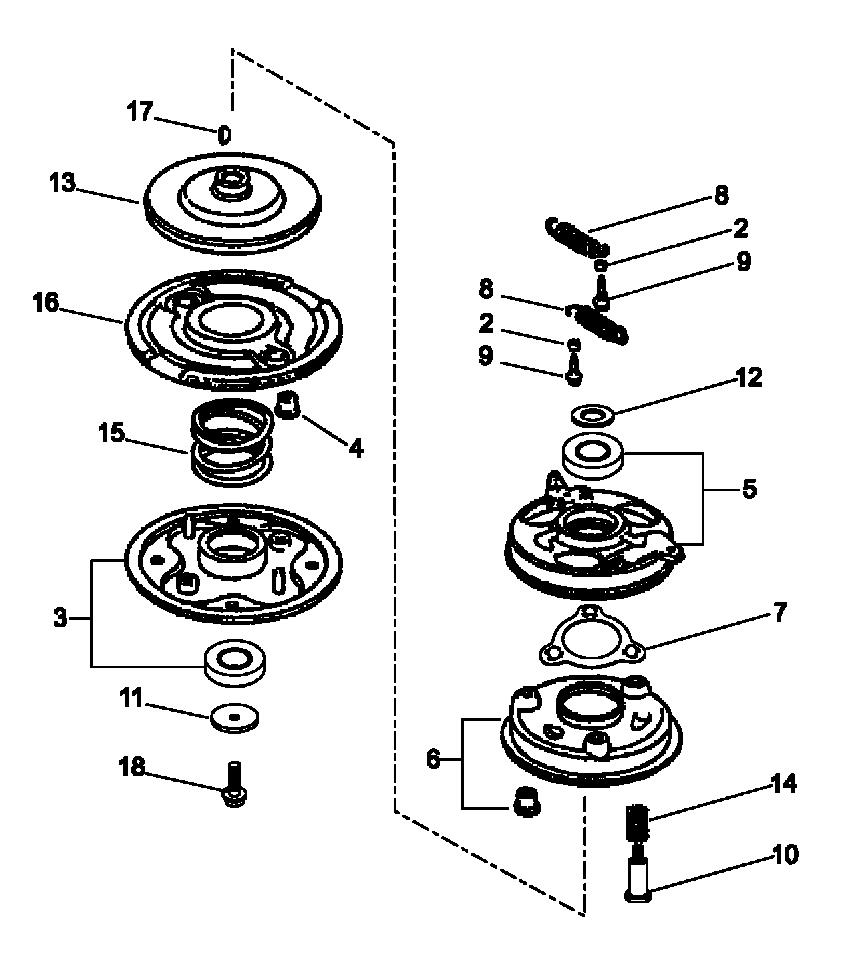 17
13
16
15
4
3
11
18
8
2
9
8
2
9
12
5
7
6
14
10