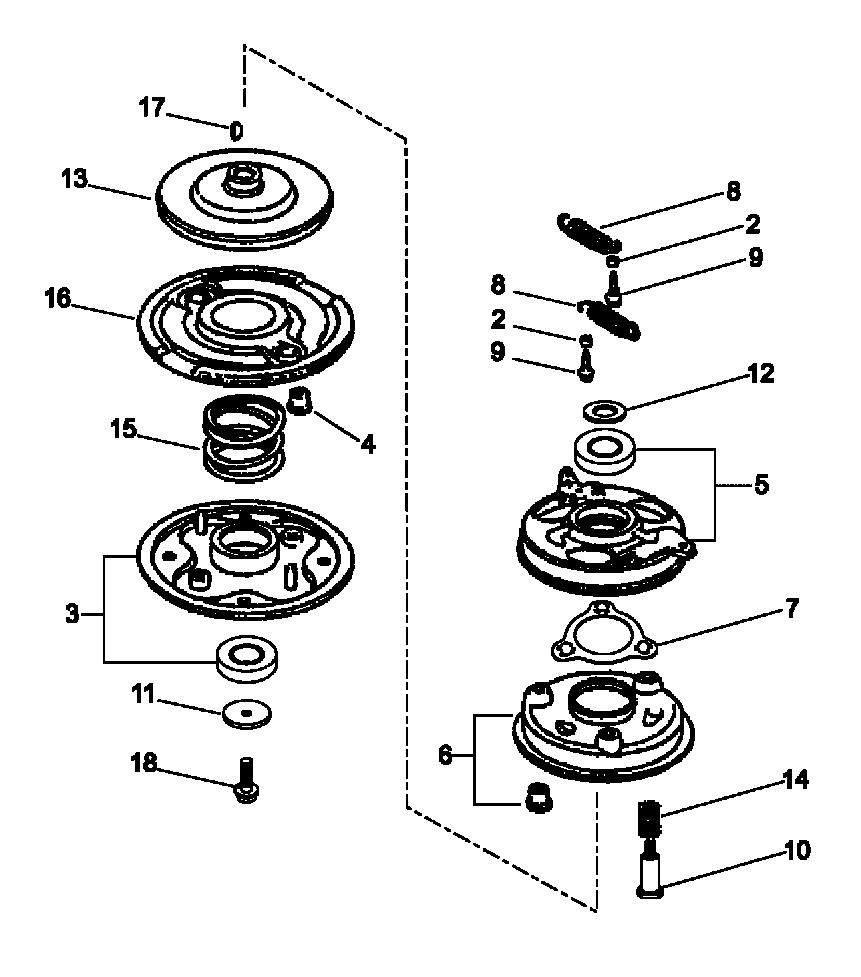 17
13
16
15
4
3
11
18
8
2
9
8
2
9
12
5
7
6
14
10