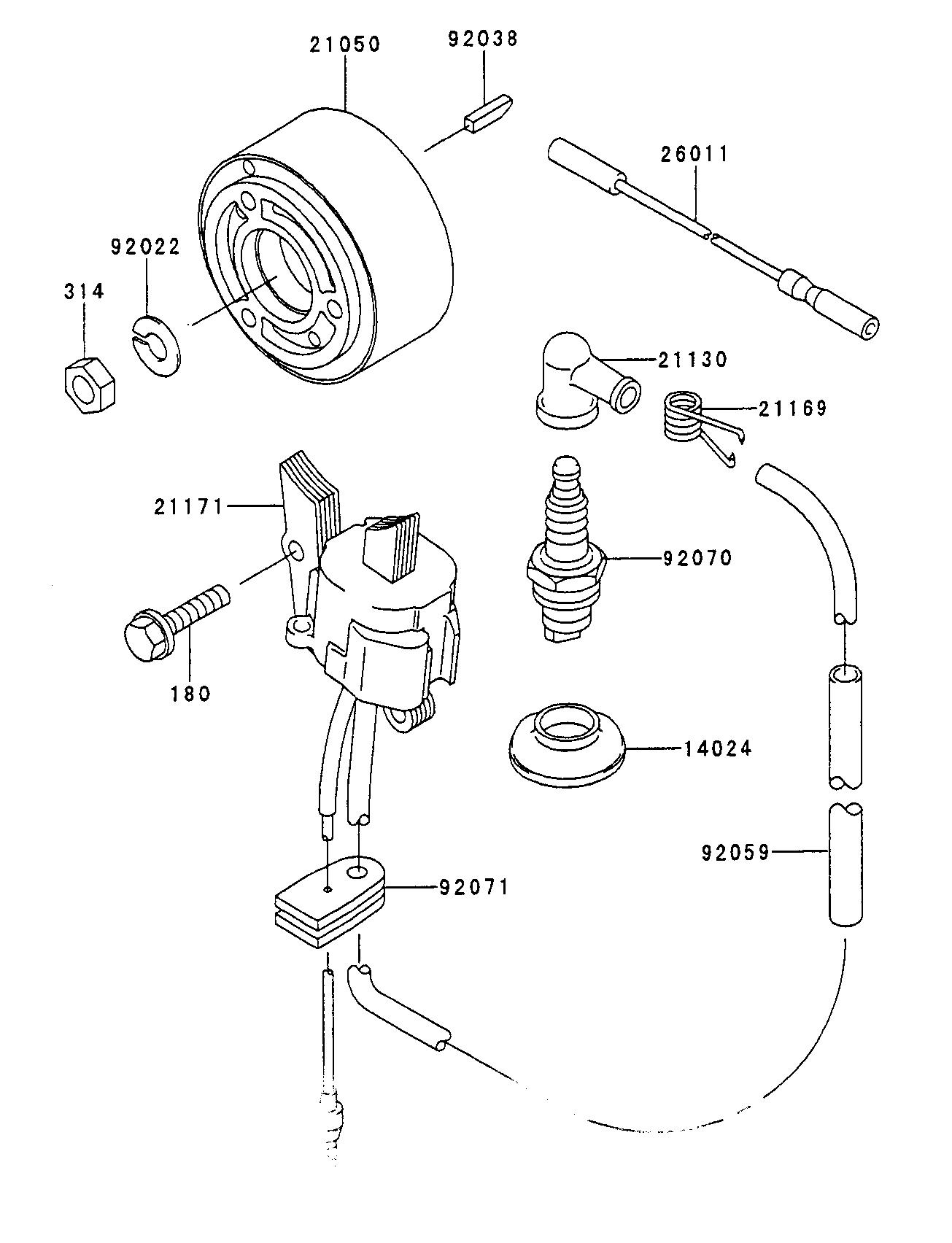 21050
92038
26011
92022
314
21130
21169
21171
92070
180
14024
92059
92071