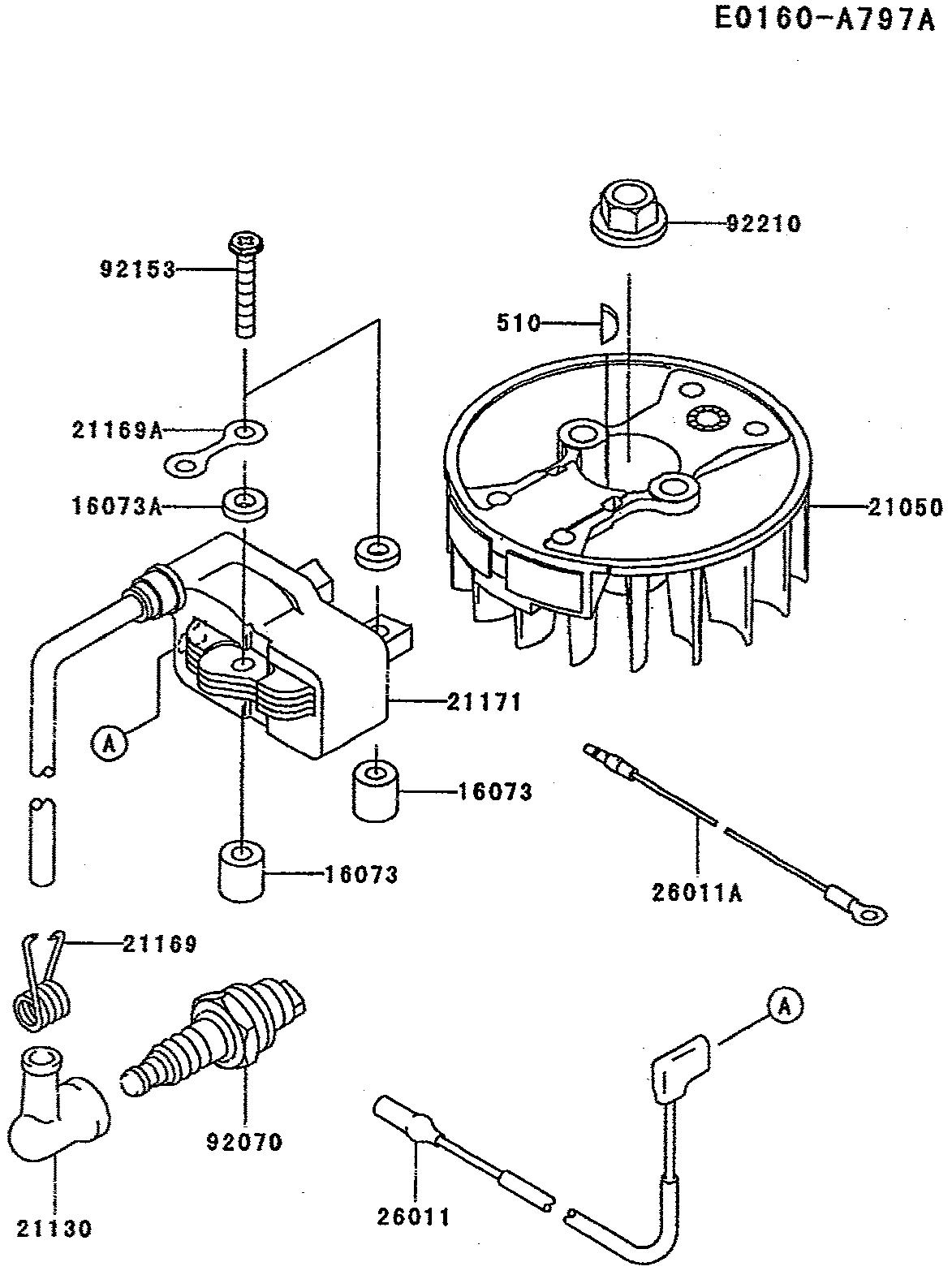 E0160-A797A

92210

92153

510

21169A

16073A

21050

21171

A

16073

16073

26011A

21169

A

92070

21130

26011