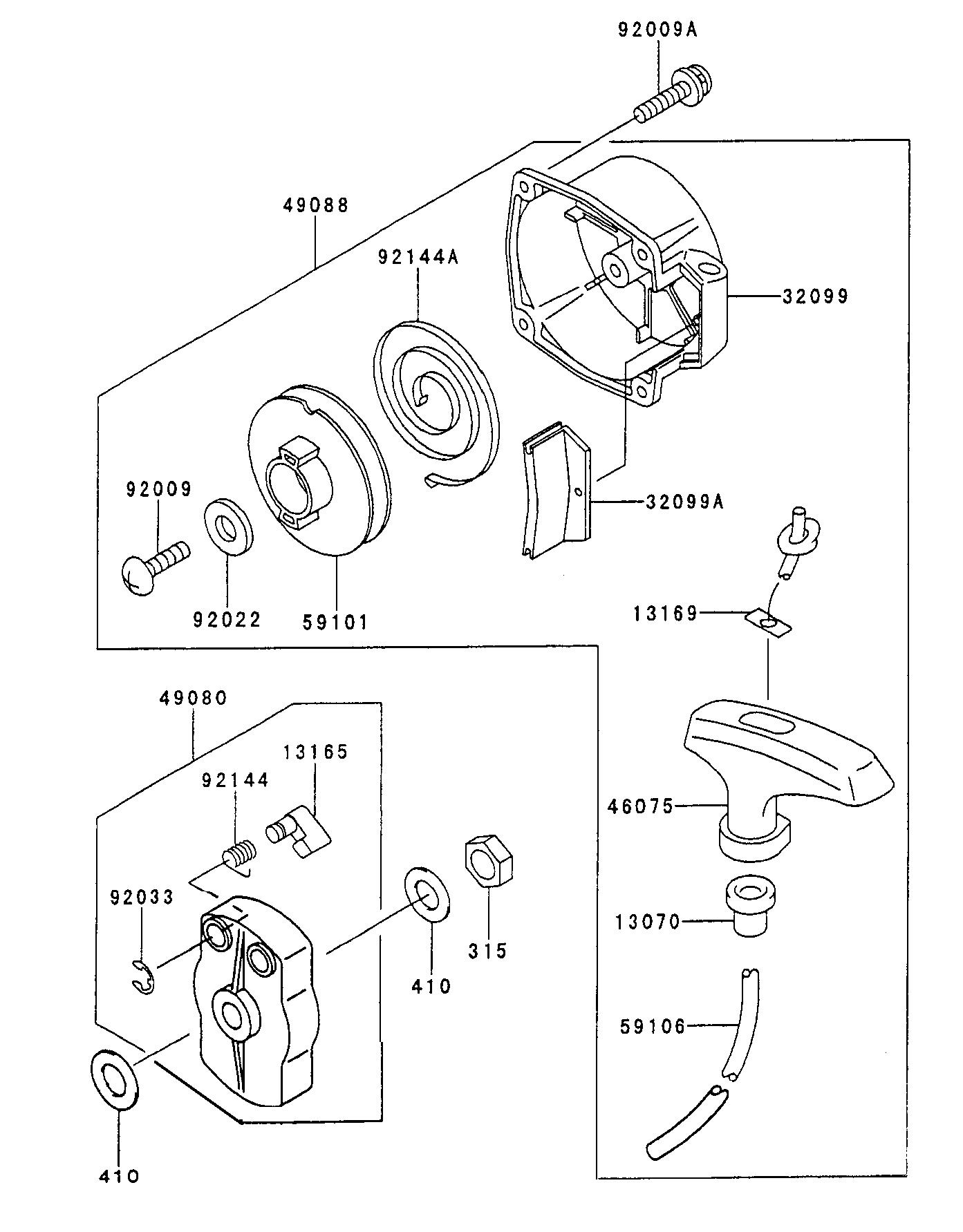 92009A
49088
92144A
32099
92009
32099A
92022
59101
13169
49080
13165
92144
46075
92033
13070
315
410
59106
410