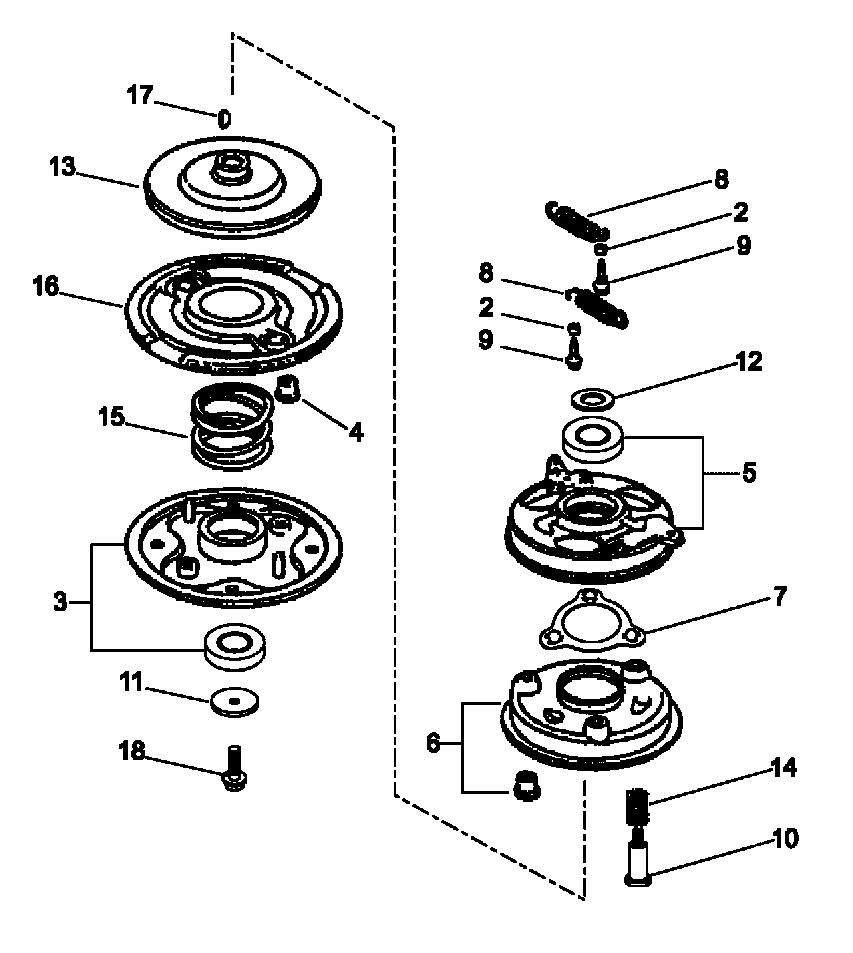 17
13
16
15
4
3
11
18
8
2
9
8
2
9
12
5
7
6
14
10