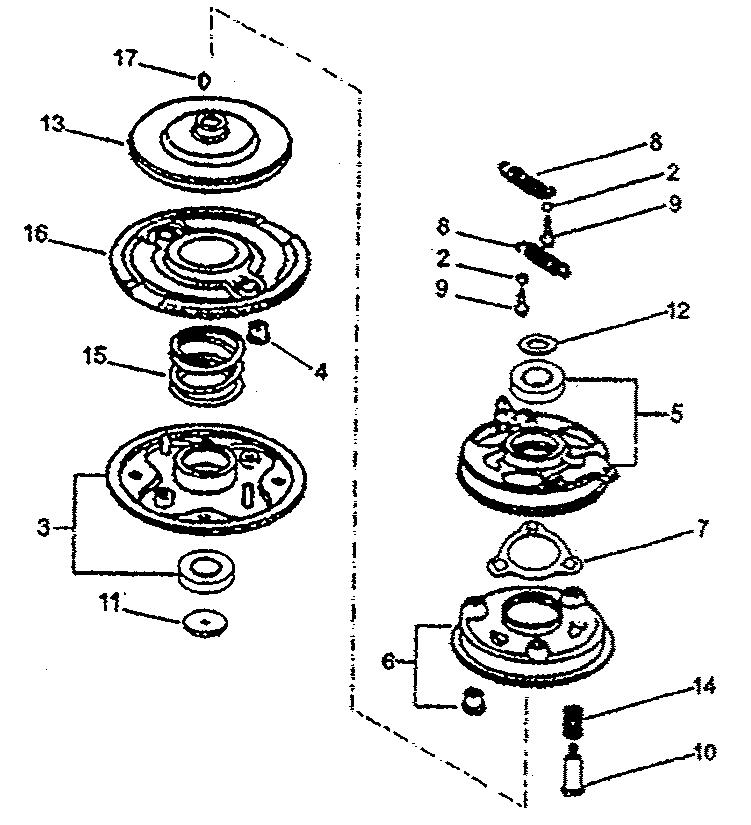 17
13
16
15
4
3
11
8
2
9
8
2
9
12
5
7
6
14
10