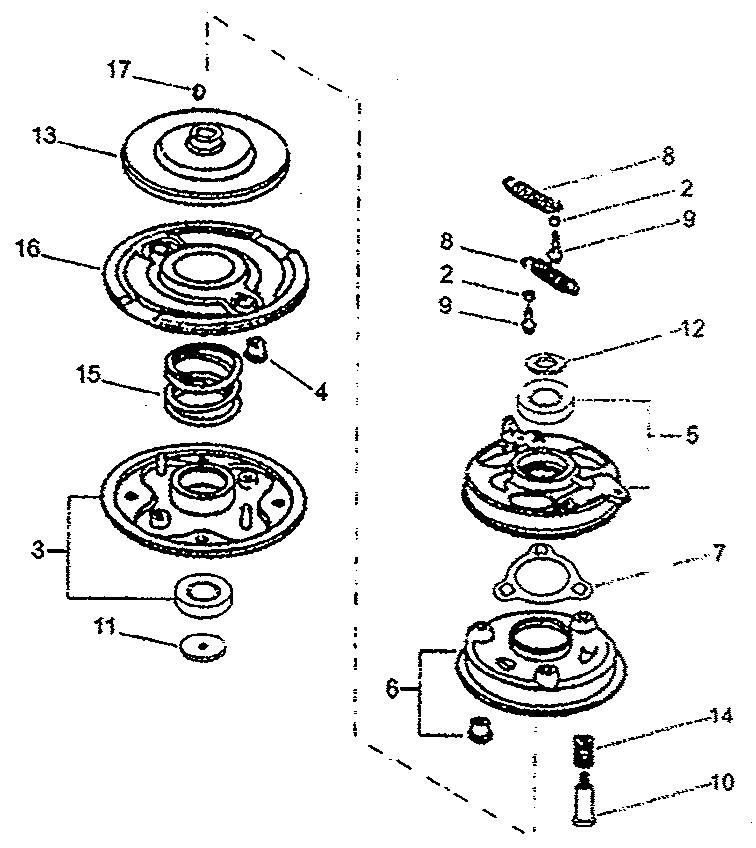 17
13
16
15
4
3
11
8
2
9
8
2
9
12
5
7
6
14
10