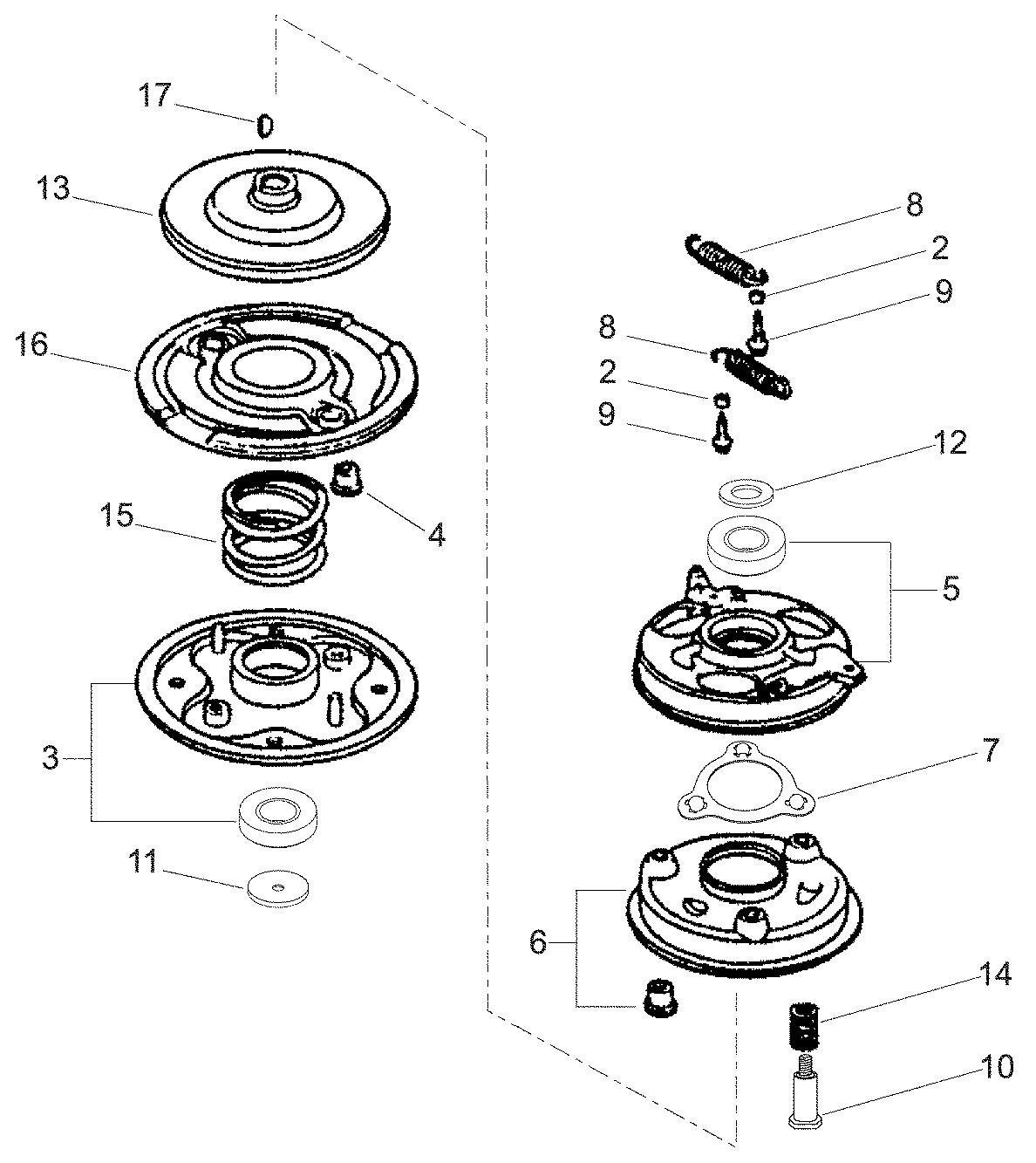 17
13
16
15
4
3
11
8
2
9
8
2
9
12
5
7
6
14
10