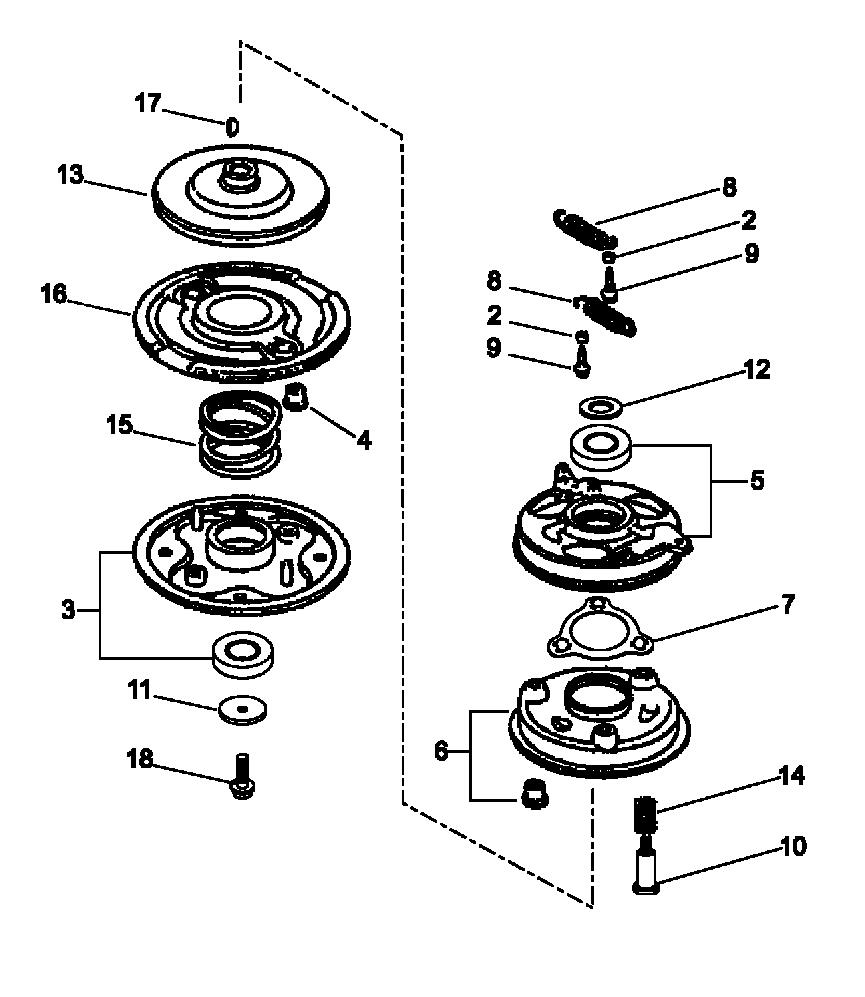 17
13
16
15
4
3
11
18
8
2
9
8
2
9
12
5
7
6
14
10