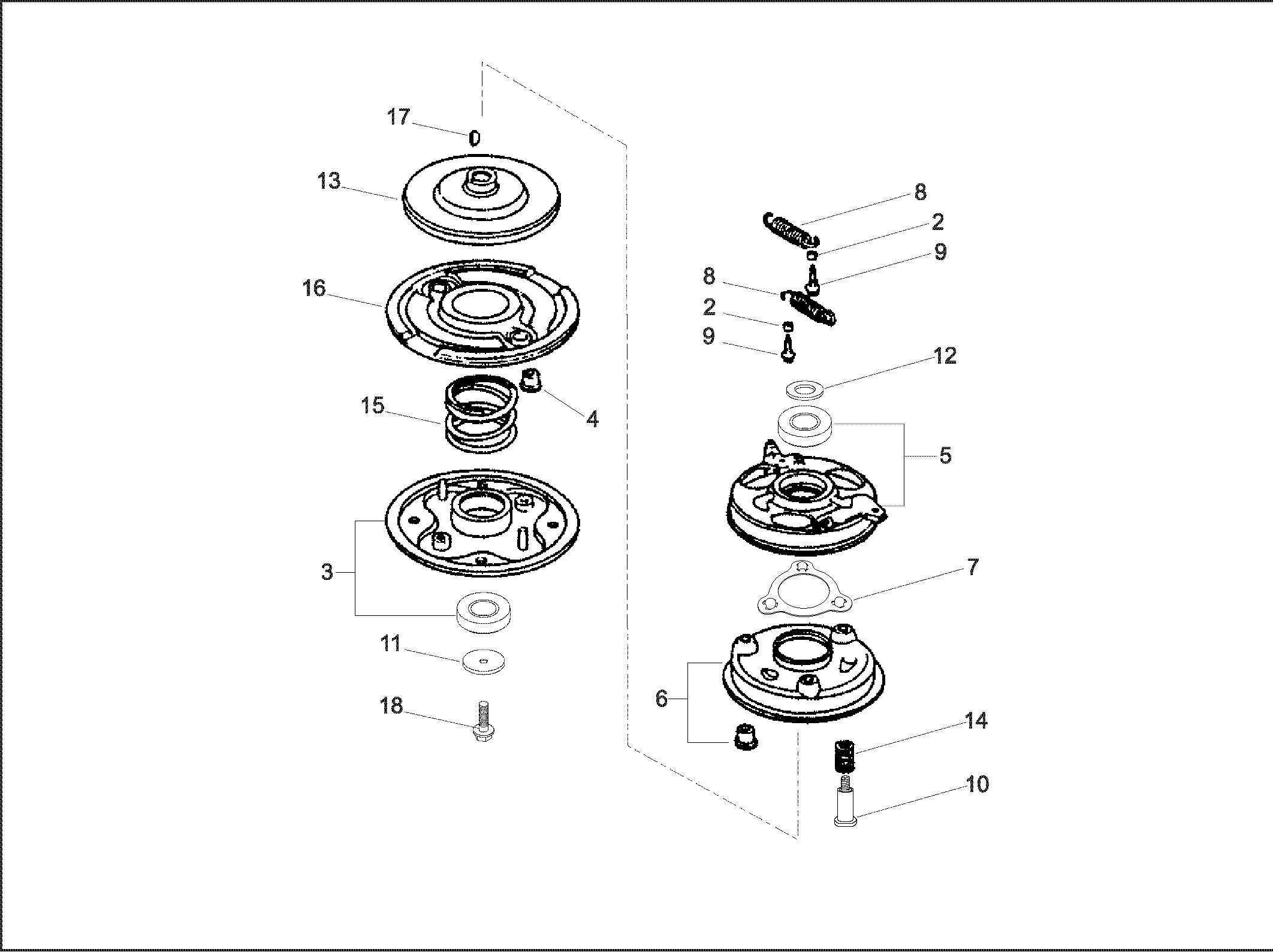 17
13
16
15
4
3
11
18
8
2
9
8
2
9
12
5
7
6
14
10