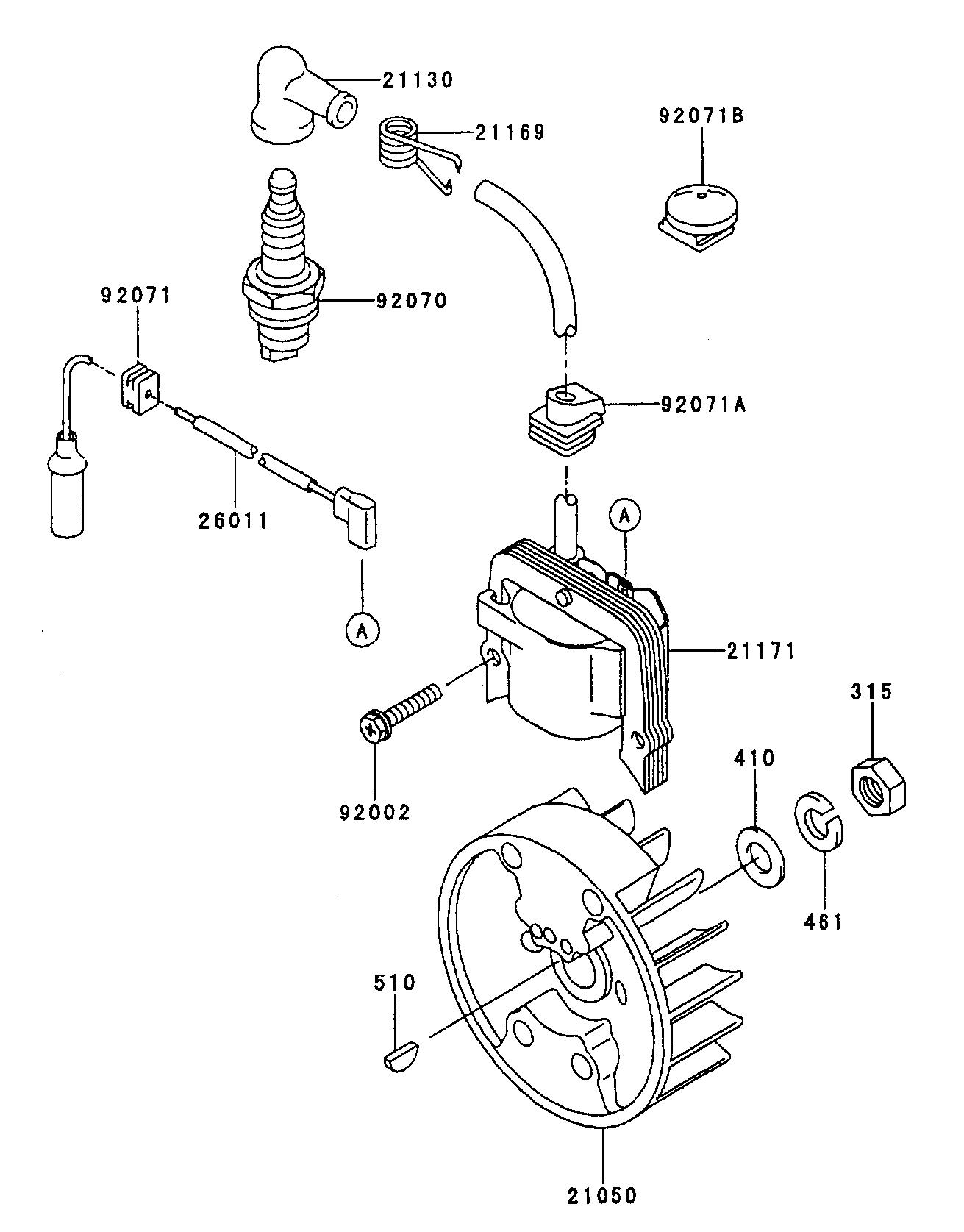 21130
21169
92071B
92071
92070
92071A
26011
A
A
21171
315
410
92002
461
510
21050