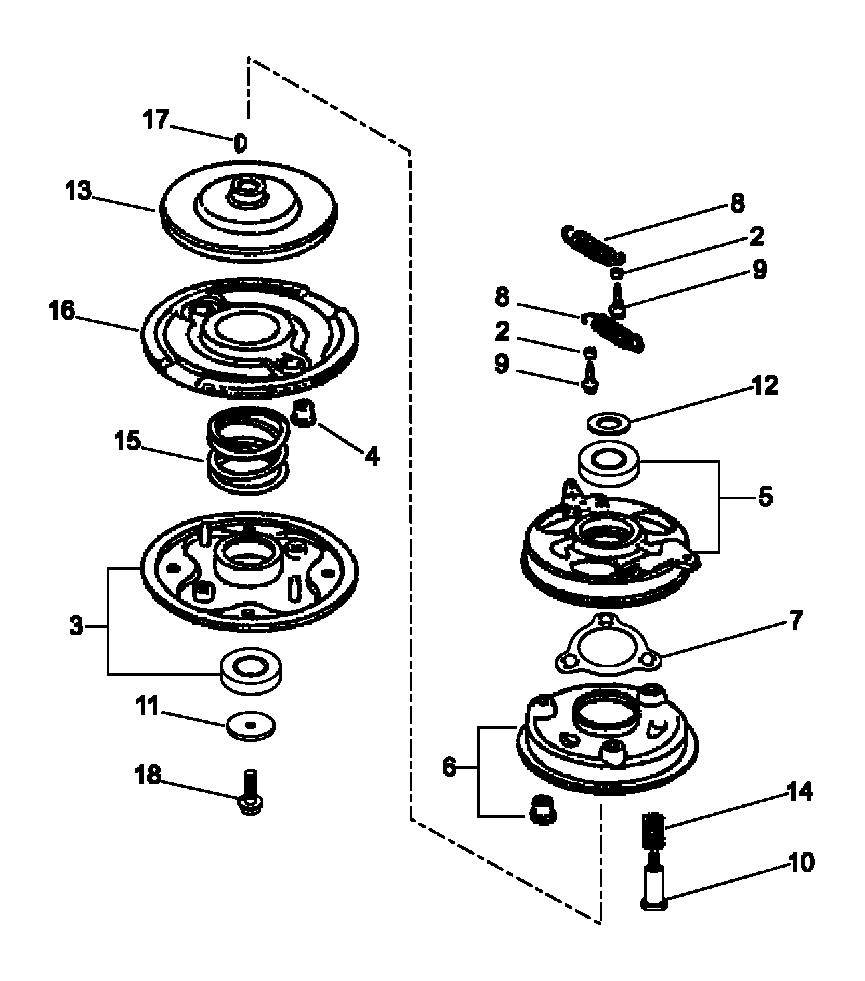 17
13
16
15
4
3
11
18
8
2
9
8
2
9
12
5
7
6
14
10