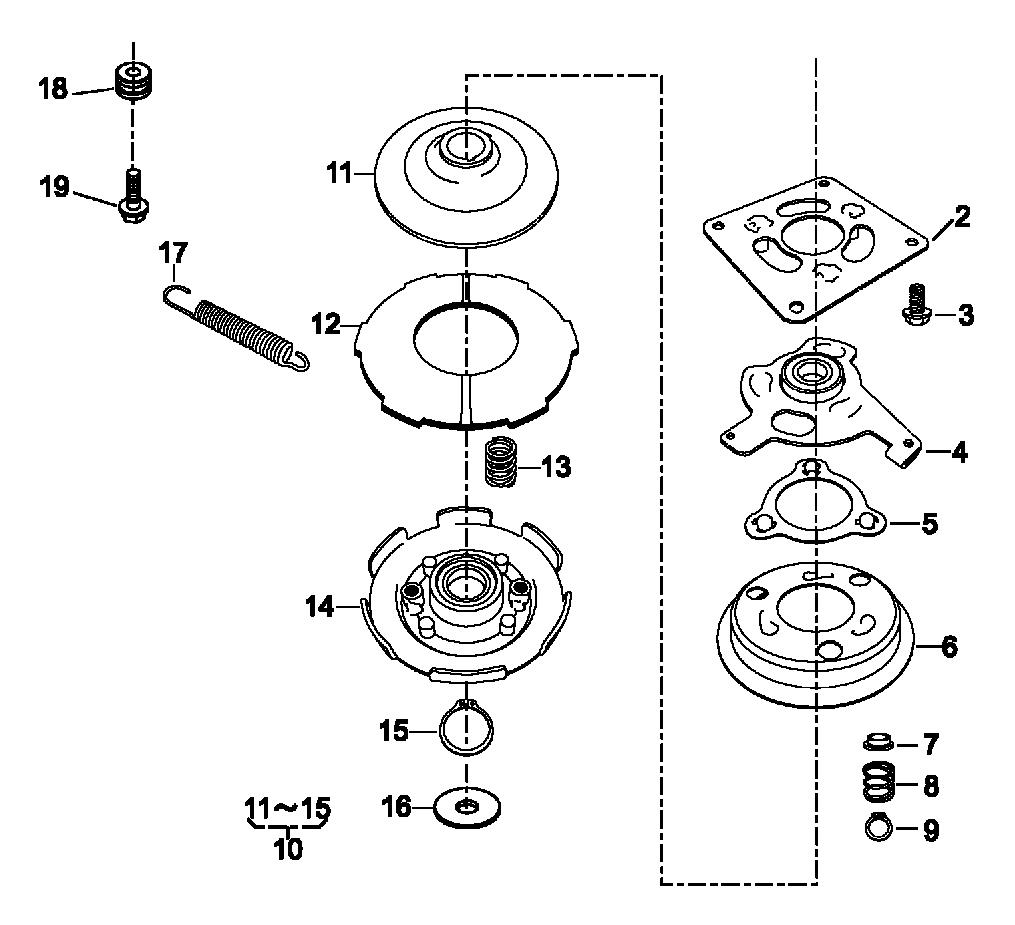 18
19
17
11
12
13
14
15
16
11~15
10
2
3
4
5
6
7
8
9