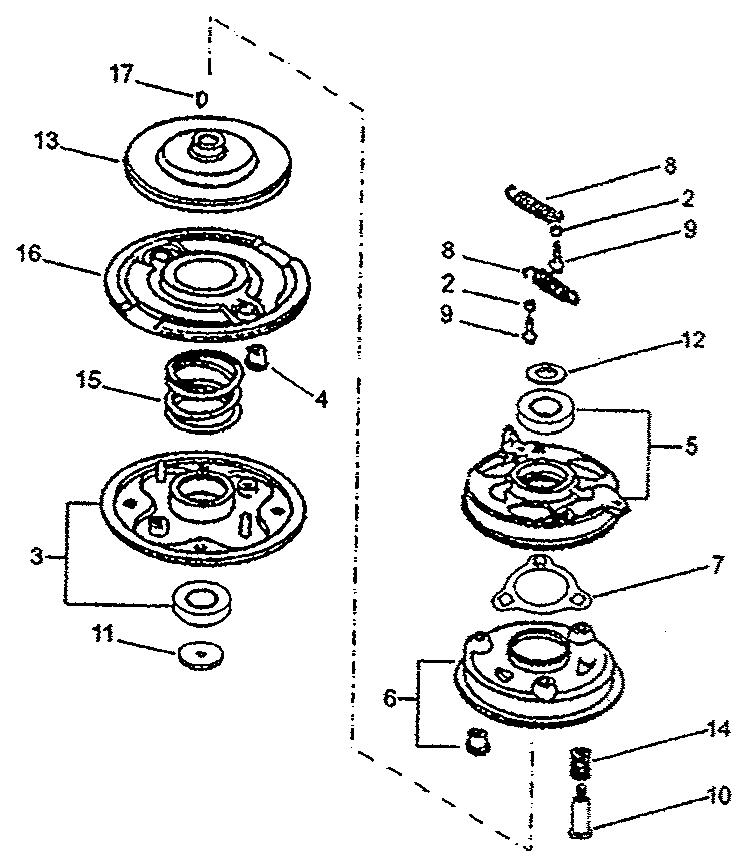 17
13
16
15
4
3
11
8
2
9
8
2
9
12
5
7
6
14
10