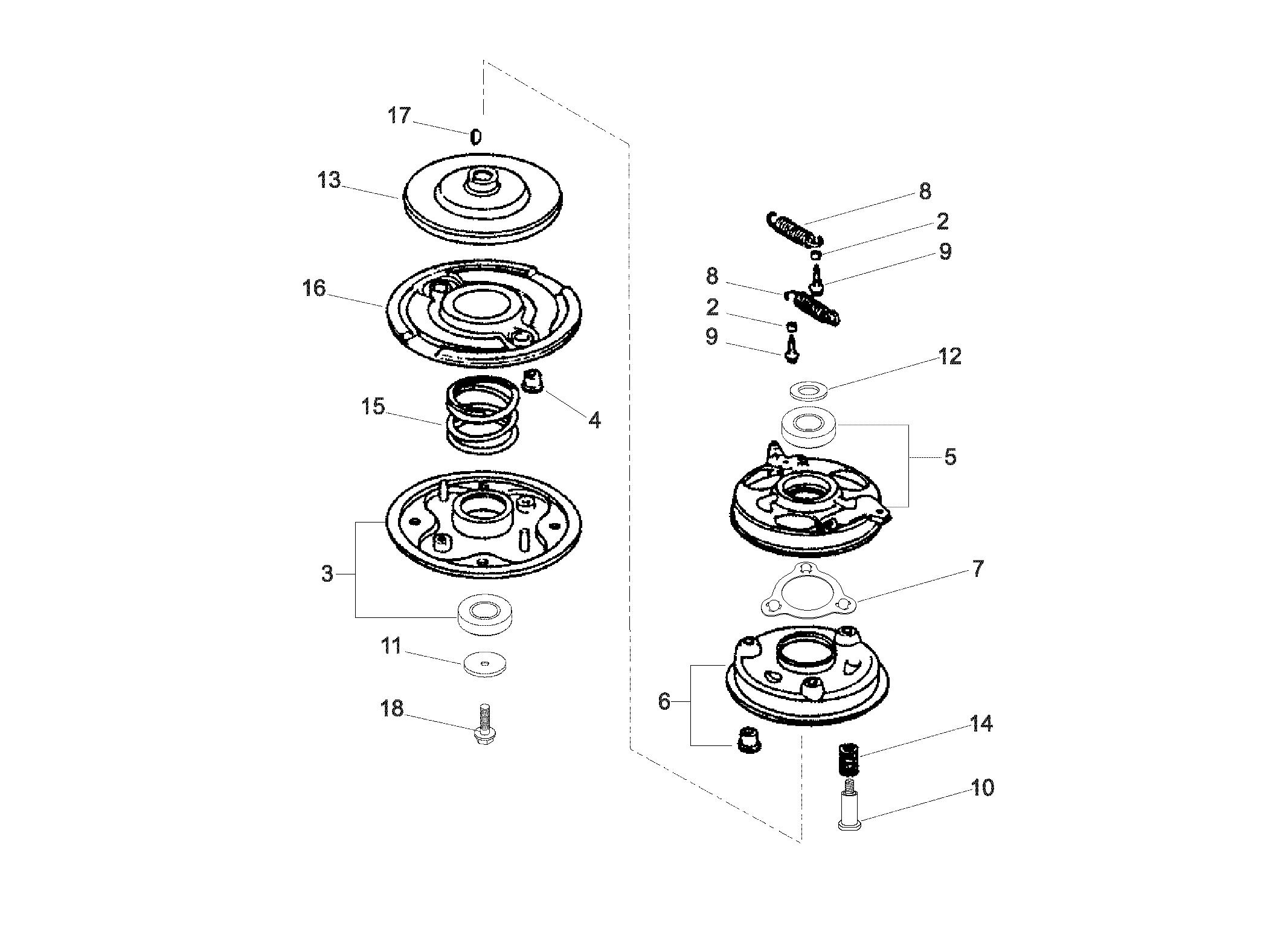 17
13
16
15
4
3
11
18
8
2
9
8
2
9
12
5
7
6
14
10