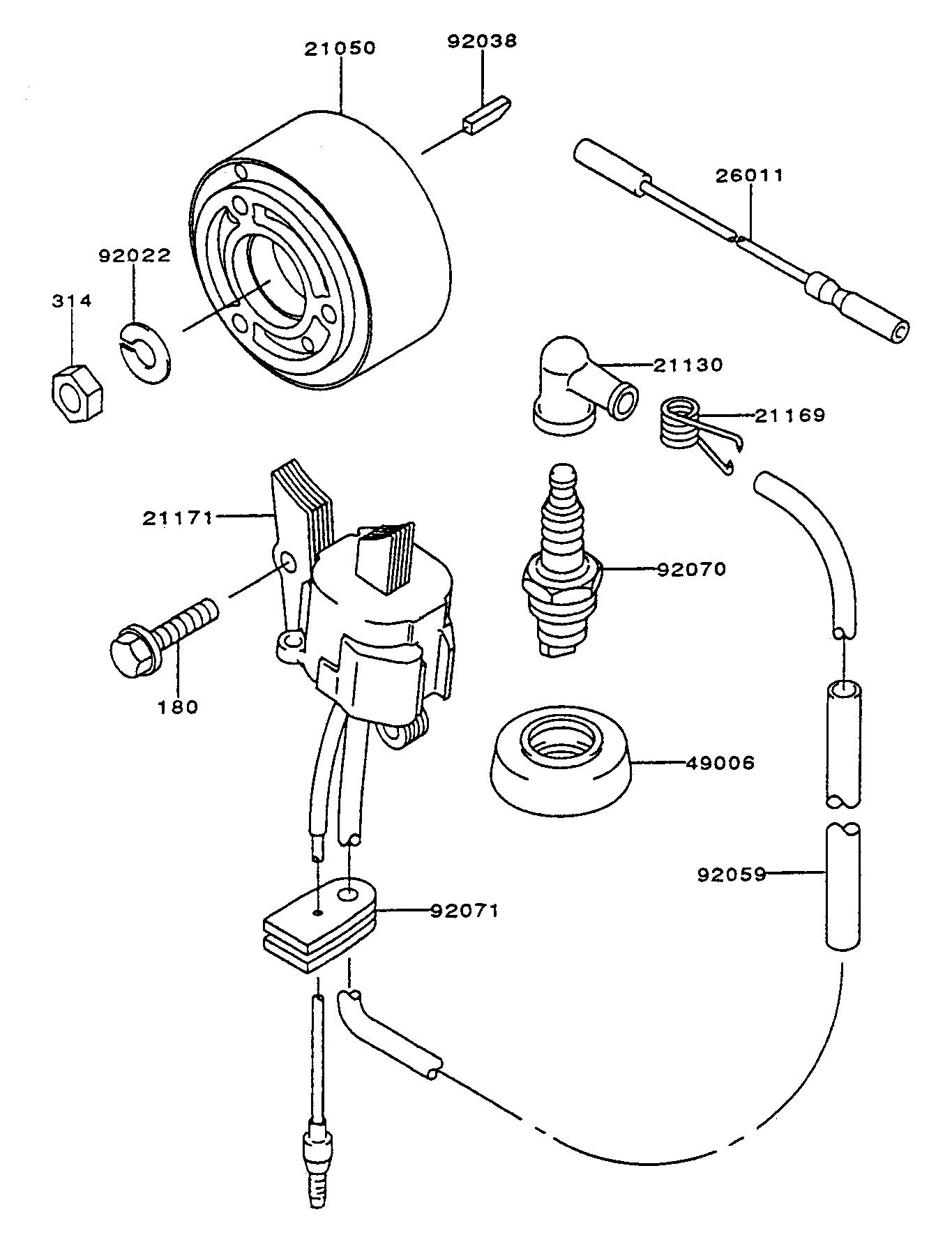 21050
92038
26011
92022
314
21130
21169
21171
92070
180
49006
92059
92071