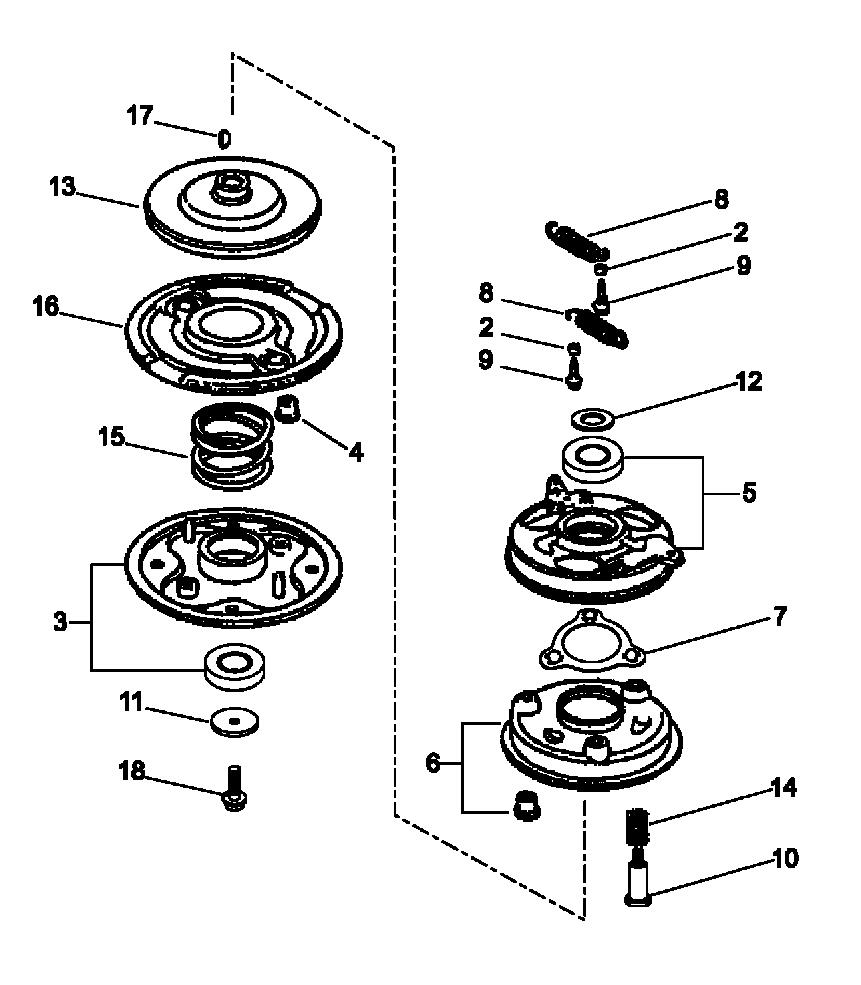 17
13
16
15
4
3
11
18
8
2
9
8
2
9
12
5
7
6
14
10